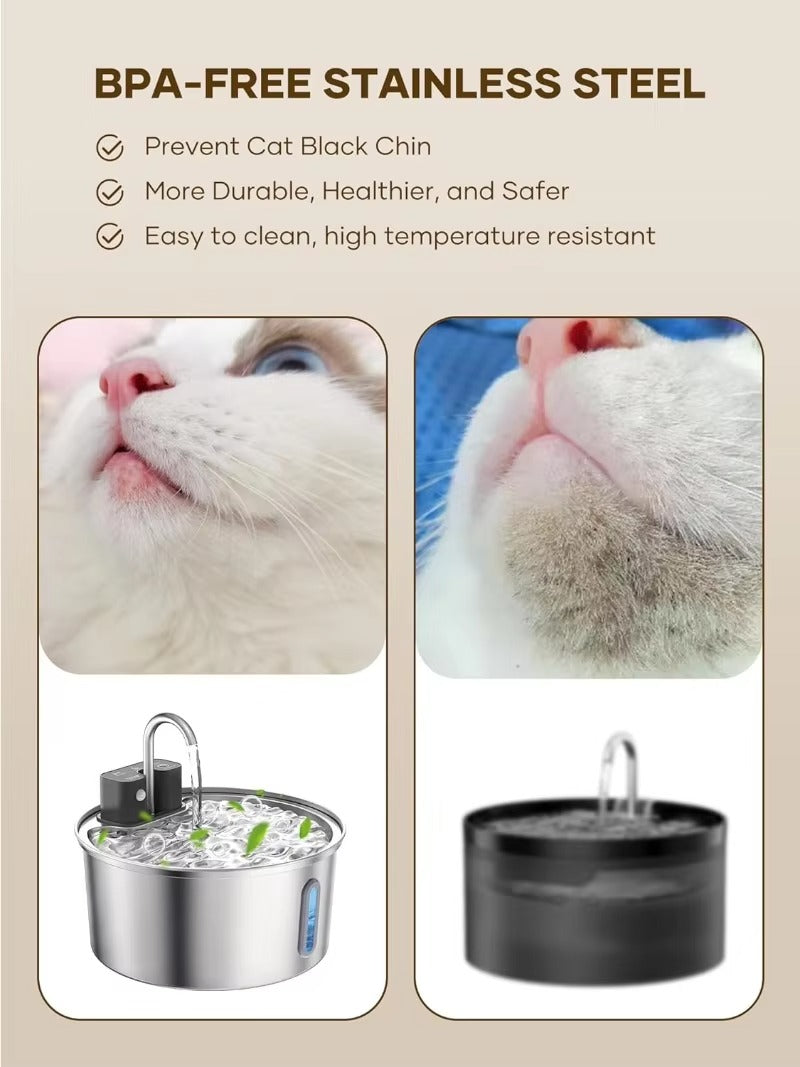 BPA-FREE STAINLESS STEEL

Prevent Cat Black Chin

More Durable, Healthier, and Safer

Easy to clean, high temperature resistant